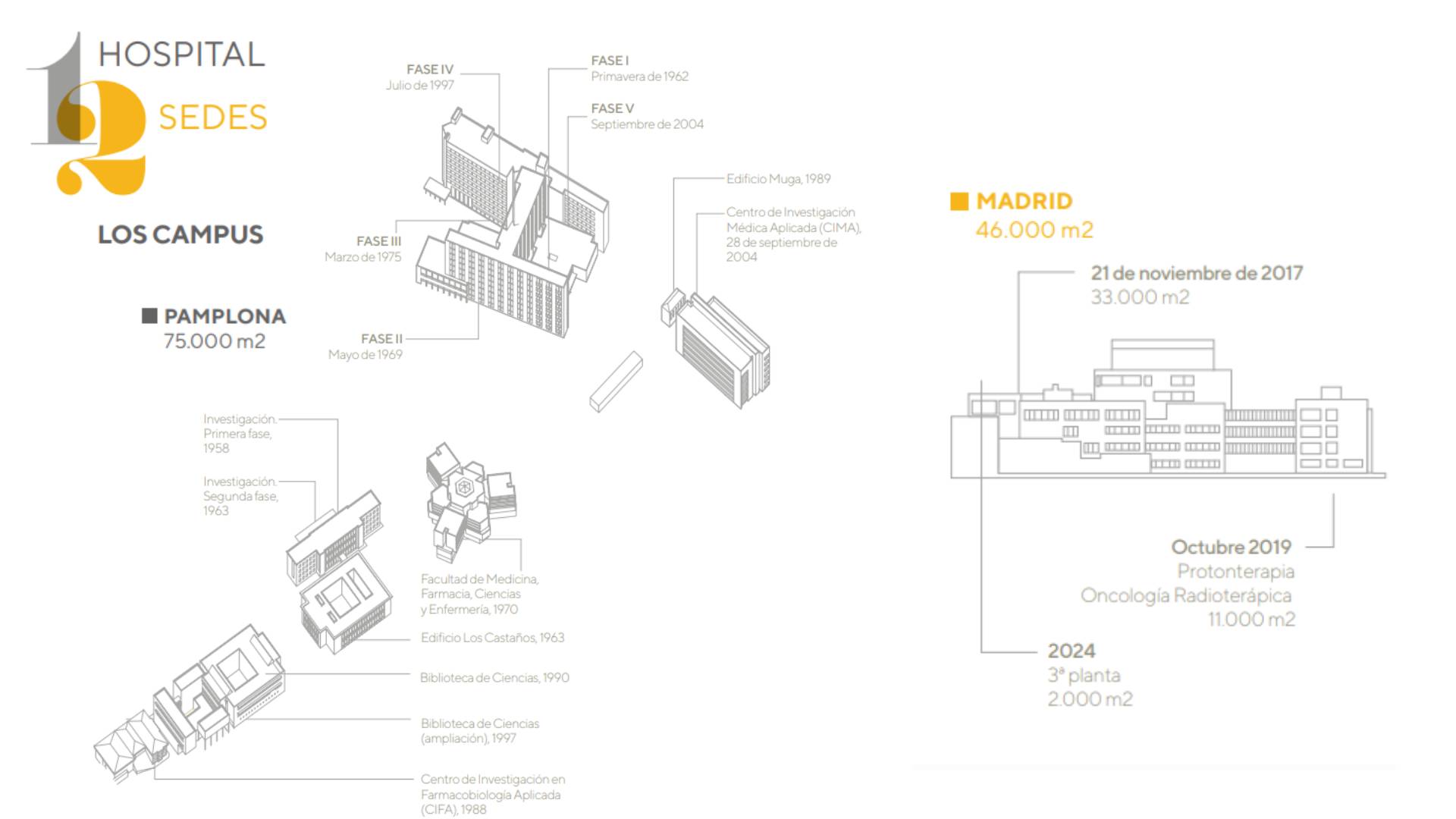 1 HOSPITAL
2 SEDES

LOS CAMPUS

PAMPLONA
75.000 m2

FASE IV
Julio de 1997

FASE I
Primavera de 1962

FASE V
Septiembre de 2004

FASE III
Marzo de 1975

FASE II
Mayo de 1969

Edificio Muga, 1989

Centro de Investigación Médica Aplicada (CIMA), 28 de septiembre de 2004

Investigación. Primera fase, 1958

Investigación. Segunda fase, 1963

Facultad de Medicina, Farmacia, Ciencias y Enfermería, 1970

Edificio Los Castaños, 1963

Biblioteca de Ciencias, 1990

Biblioteca de Ciencias (ampliación), 1997

Centro de Investigación en Farmacobiología Aplicada (CIFA), 1988

MADRID
46.000 m2

21 de noviembre de 2017
33.000 m2

Octubre 2019
Protonterapia
Oncología Radioterápica
11.000 m2

2024
3ª planta
2.000 m2